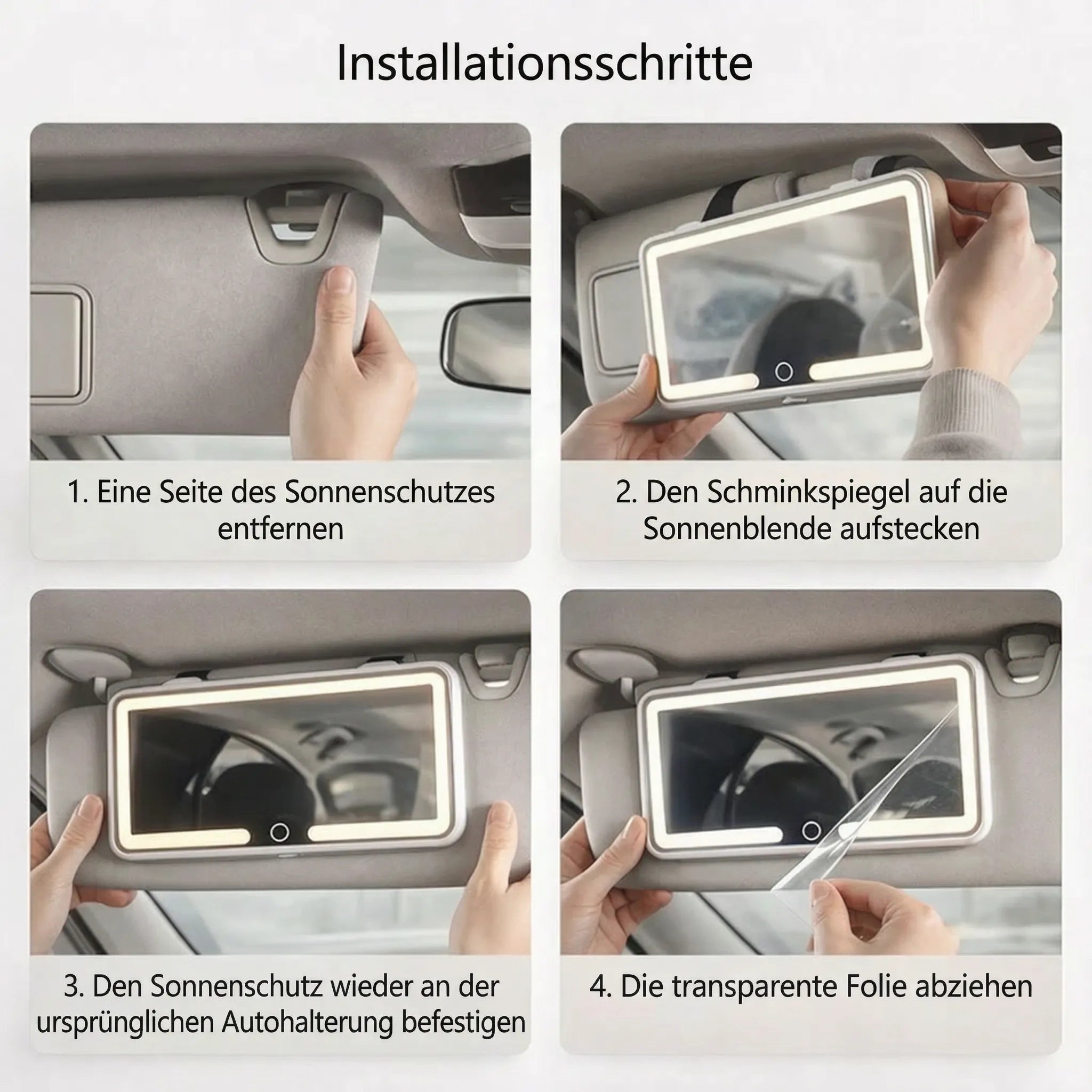 Installationsschritte

1. Eine Seite des Sonnenschutzes entfernen

2. Den Schminkspiegel auf die Sonnenblende aufstecken

3. Den Sonnenschutz wieder an der ursprünglichen Autohalterung befestigen

4. Die transparente Folie abziehen